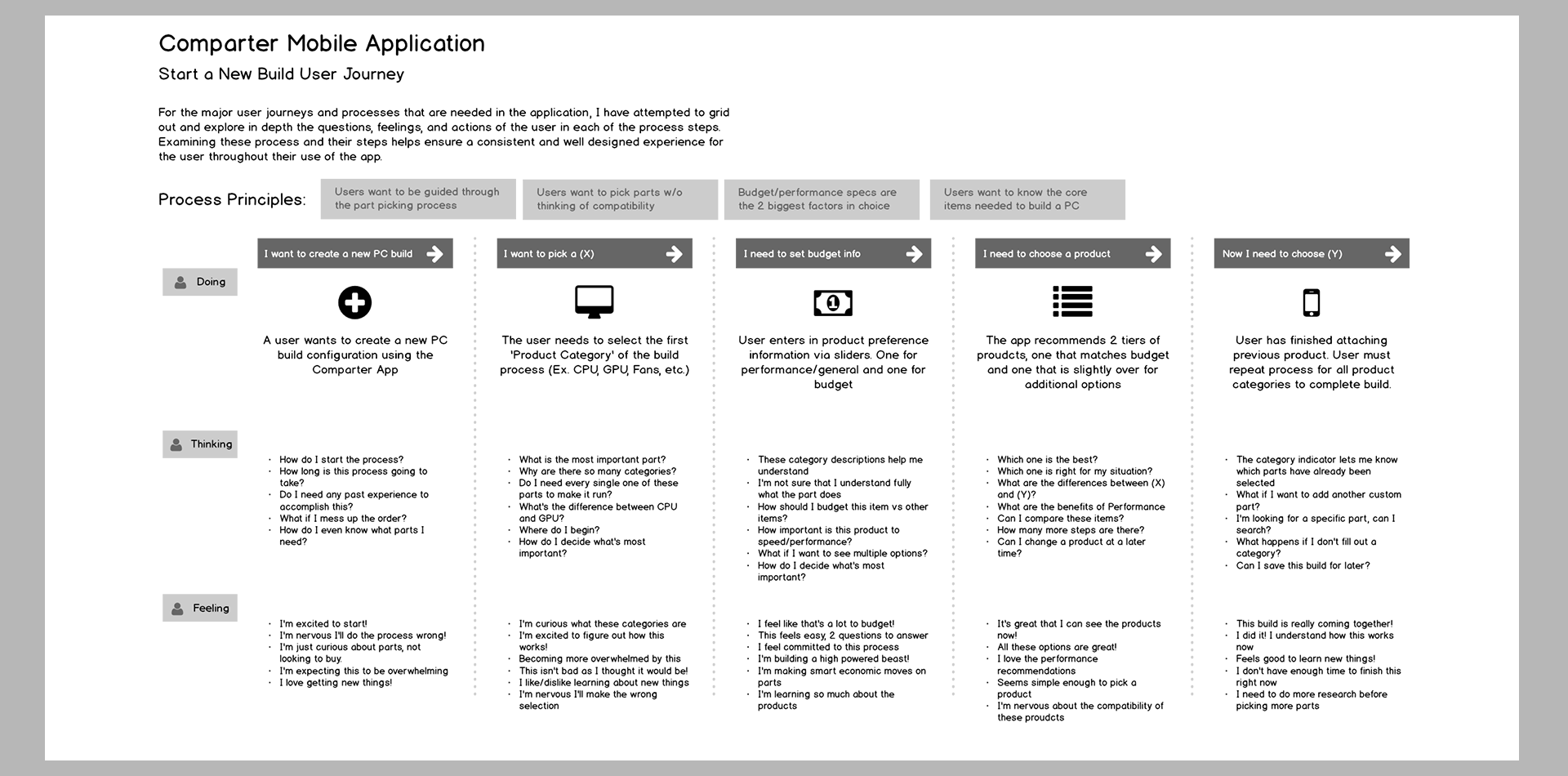 Comparter Mobile Application

Start a New Build User Journey

For the major user journeys and processes that are needed in the application, I have attempted to grid out and explore in depth the questions, feelings, and actions of the user in each of the process steps. Examining these process and their steps helps ensure a consistent and well designed experience for the user throughout their use of the app.

Process Principles:

Users want to be guided through the part picking process

Users want to pick parts w/o thinking of compatibility

Budget/performance specs are the 2 biggest factors in choice

Users want to know the core items needed to build a PC

Doing

Thinking

Feeling

I want to create a new PC build

A user wants to create a new PC build configuration using the Comparter App

- How do I start the process?
- How long is this process going to take?
- Do I need any past experience to accomplish this?
- What if I mess up the order?
- How do I even know what parts I need?

- I'm excited to start!
- I'm nervous I'll do the process wrong!
- I'm just curious about parts, not looking to buy.
- I'm expecting this to be overwhelming
- I love getting new things!

I want to pick a (X)

The user needs to select the first 'Product Category' of the build process (Ex. CPU, GPU, Fans, etc.)

- What is the most important part?
- Why are there so many categories?
- Do I need every single one of these parts to make it run?
- What's the difference between CPU and GPU?
- Where do I begin?
- How do I decide what's most important?

- I'm curious what these categories are
- I'm excited to figure out how this works!
- Becoming more overwhelmed by this
- This isn't bad as I thought it would be!
- I like/dislike learning about new things
- I'm nervous I'll make the wrong selection

I need to set budget info

User enters in product preference information via sliders. One for performance/general and one for budget

- These category descriptions help me understand
- I'm not sure that I understand fully what the part does
- How should I budget this item vs other items?
- How important is this product to speed/performance?
- What if I want to see multiple options?
- How do I decide what's most important?

- I feel like that's a lot to budget!
- This feels easy, 2 questions to answer
- I feel committed to this process
- I'm building a high powered beast!
- I'm making smart economic moves on parts
- I'm learning so much about the products

I need to choose a product

The app recommends 2 tiers of proudcts, one that matches budget and one that is slightly over for additional options

- Which one is the best?
- Which one is right for my situation?
- What are the differences between (X) and (Y)?
- What are the benefits of Performance
- Can I compare these items?
- How many more steps are there?
- Can I change a product at a later time?

- It's great that I can see the products now!
- All these options are great!
- I love the performance recommendations
- Seems simple enough to pick a product
- I'm nervous about the compatibility of these proudcts

Now I need to choose (Y)

User has finished attaching previous product. User must repeat process for all product categories to complete build.

- The category indicator lets me know which parts have already been selected
- What if I want to add another custom part?
- I'm looking for a specific part, can I search?
- What happens if I don't fill out a category?
- Can I save this build for later?

- This build is really coming together!
- I did it! I understand how this works now
- Feels good to learn new things!
- I don't have enough time to finish this right now
- I need to do more research before picking more parts